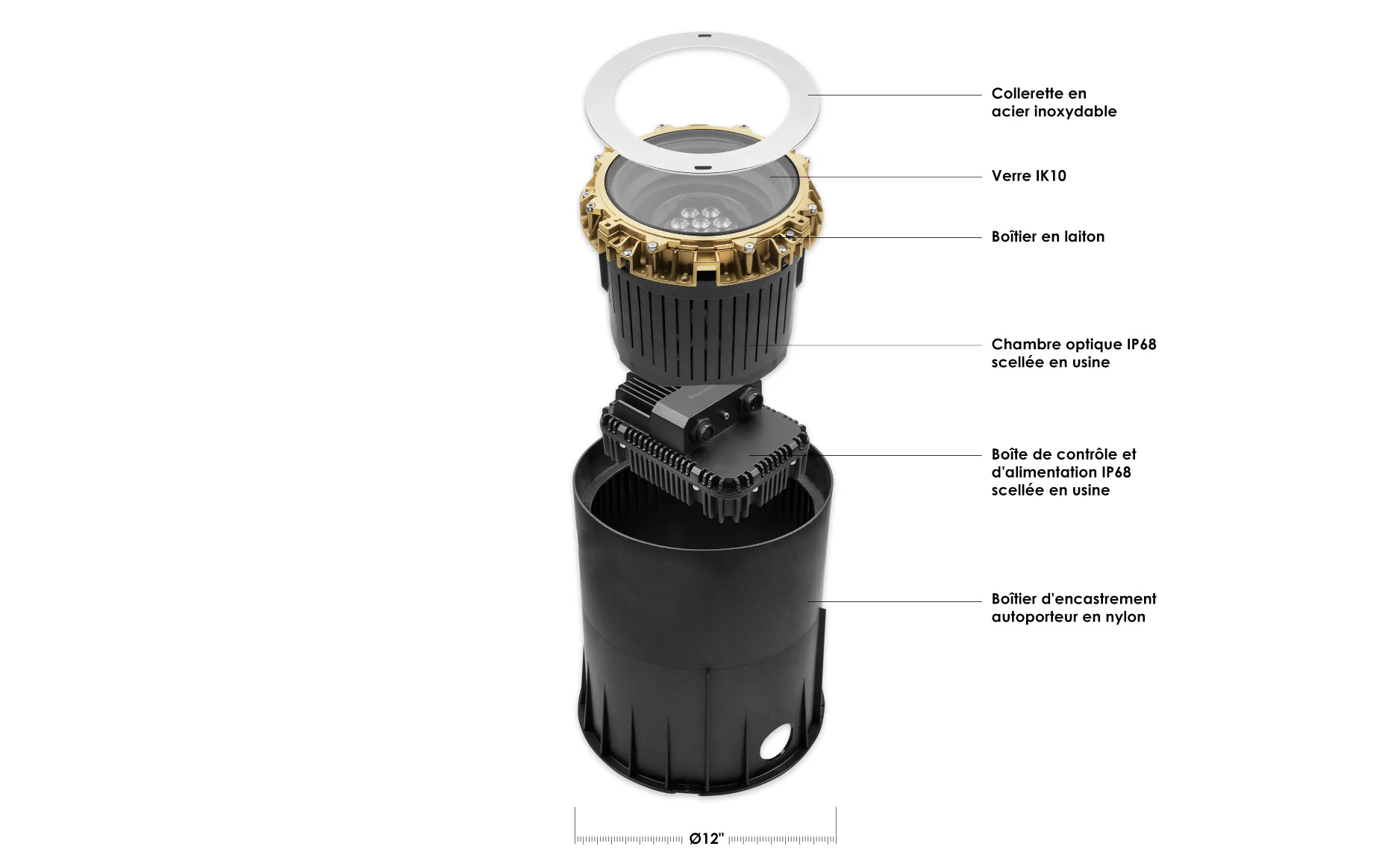 Collerette en acier inoxydable

Verre IK10

Boîtier en laiton

Chambre optique IP68 scellée en usine

Boîte de contrôle et d'alimentation IP68 scellée en usine

Boîtier d'encastrement autoporteur en nylon

Ø12"